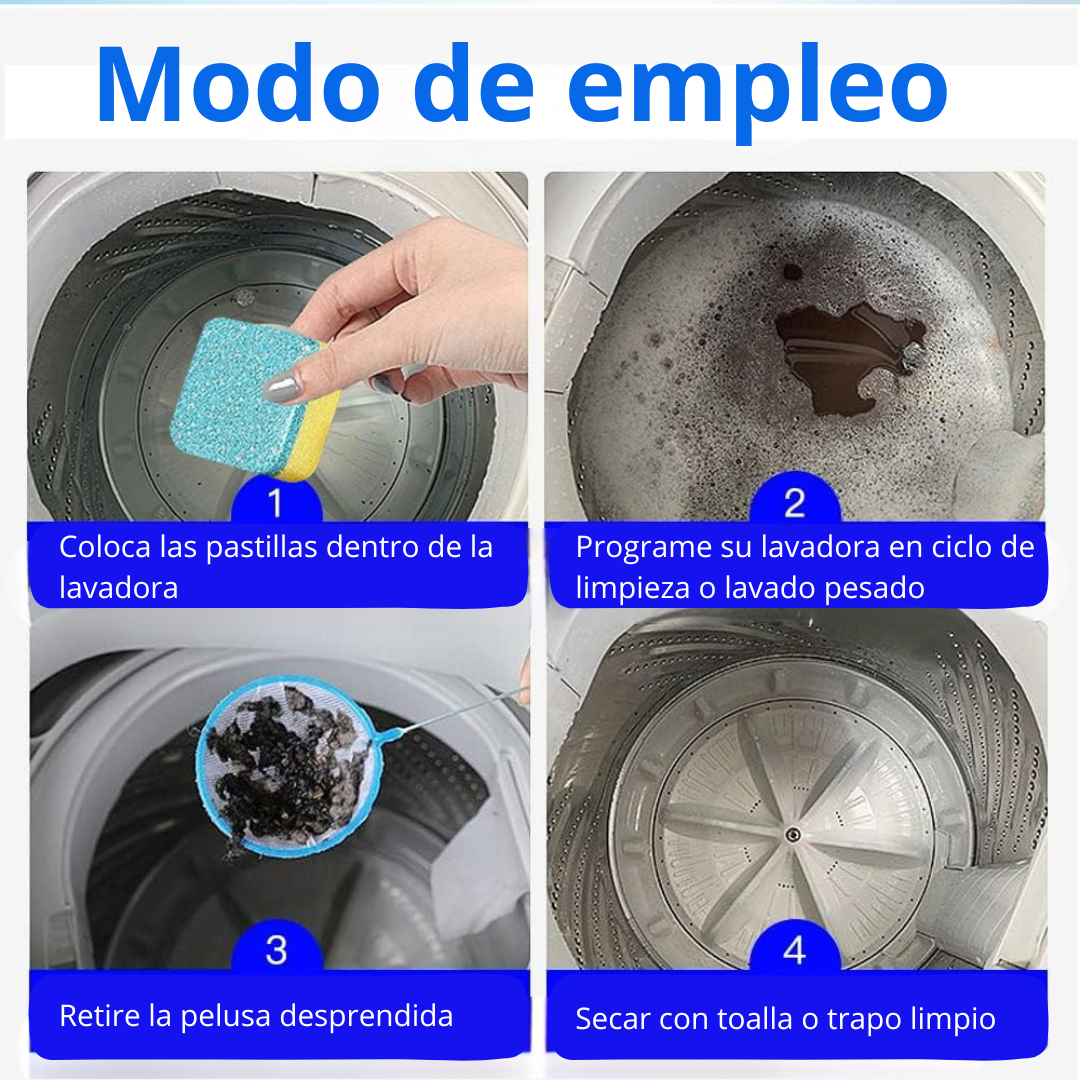 Modo de empleo

1
Coloca las pastillas dentro de la lavadora

2
Programe su lavadora en ciclo de limpieza o lavado pesado

3
Retire la pelusa desprendida

4
Secar con toalla o trapo limpio